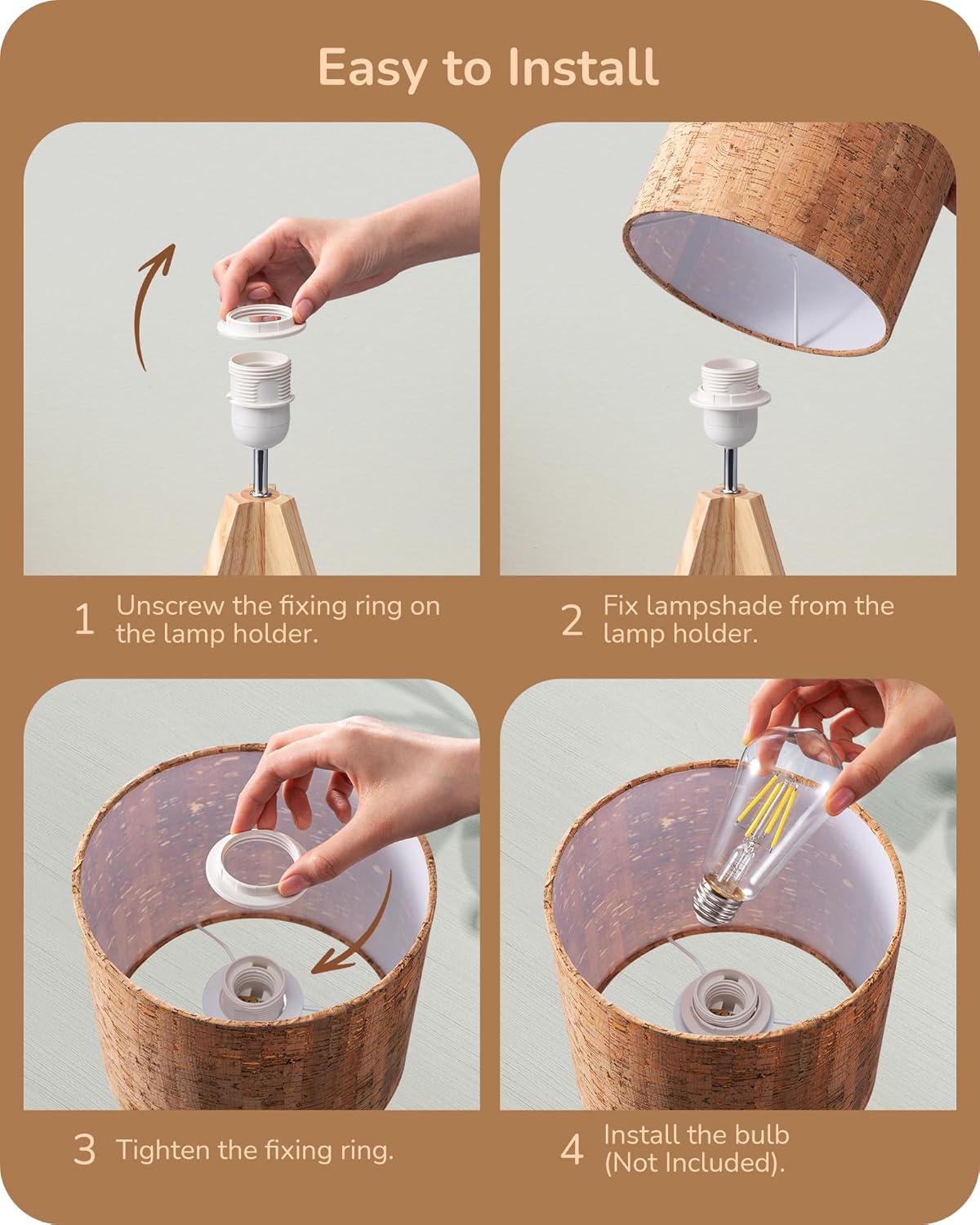 Easy to Install

1 Unscrew the fixing ring on the lamp holder.

2 Fix lampshade from the lamp holder.

3 Tighten the fixing ring.

4 Install the bulb (Not Included).