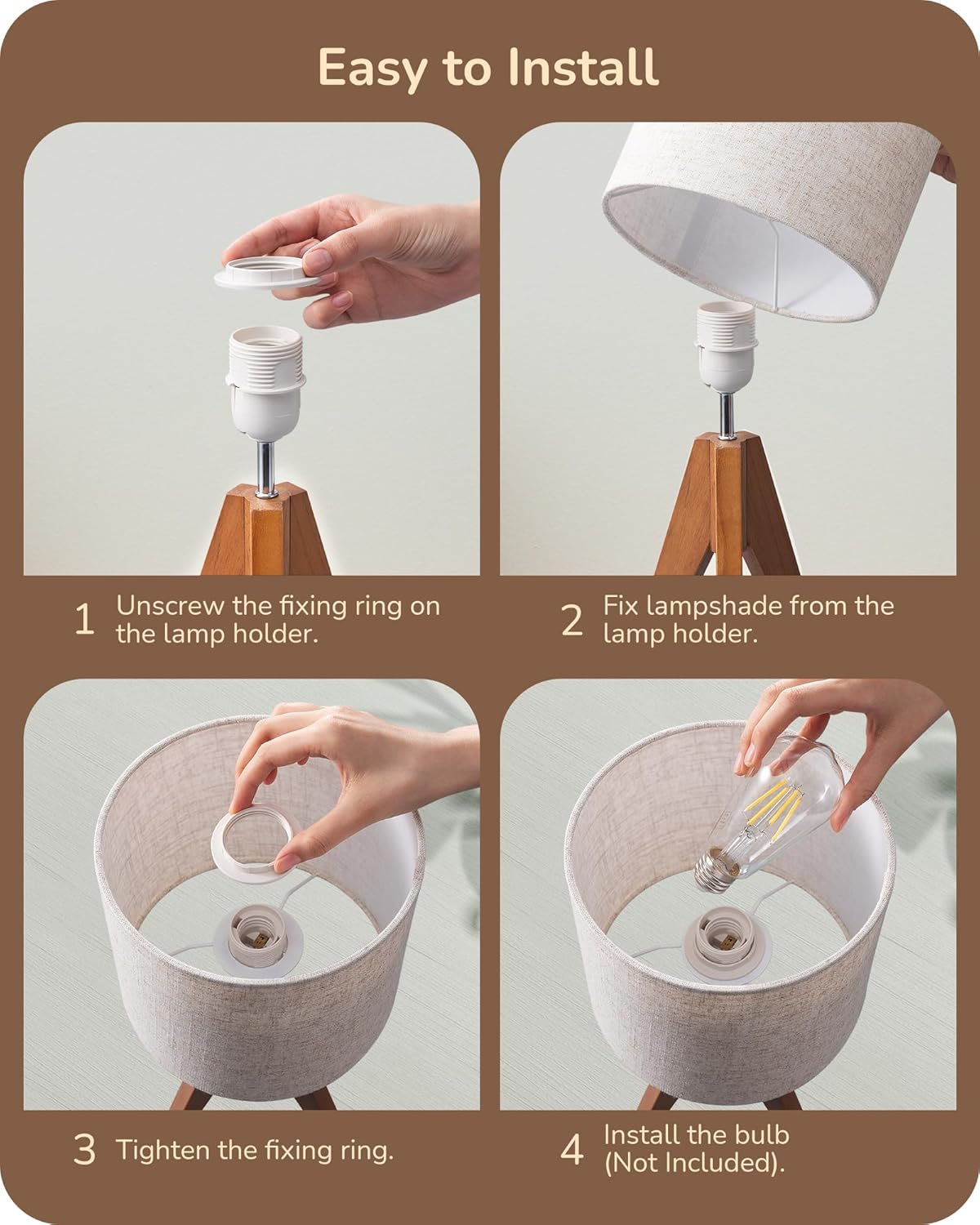 Easy to Install

1 Unscrew the fixing ring on the lamp holder.

2 Fix lampshade from the lamp holder.

3 Tighten the fixing ring.

4 Install the bulb (Not Included).