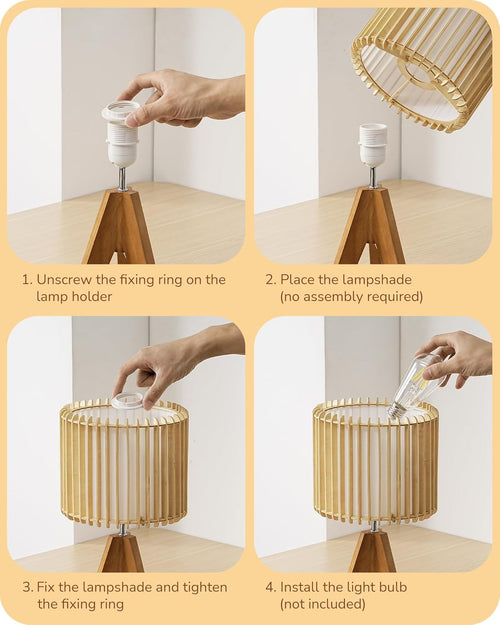 1. Unscrew the fixing ring on the lamp holder

2. Place the lampshade (no assembly required)

3. Fix the lampshade and tighten the fixing ring

4. Install the light bulb (not included)